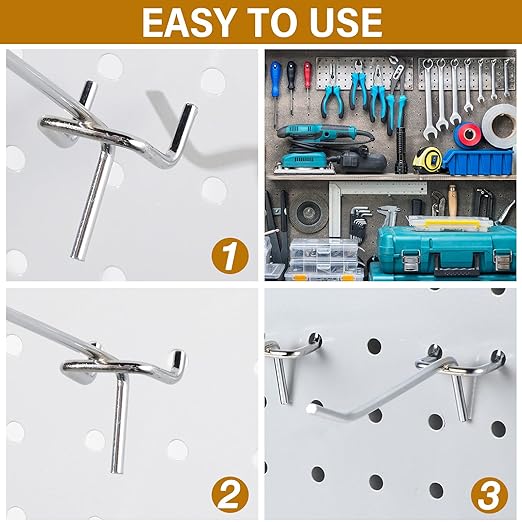 EASY TO USE

1

2

3