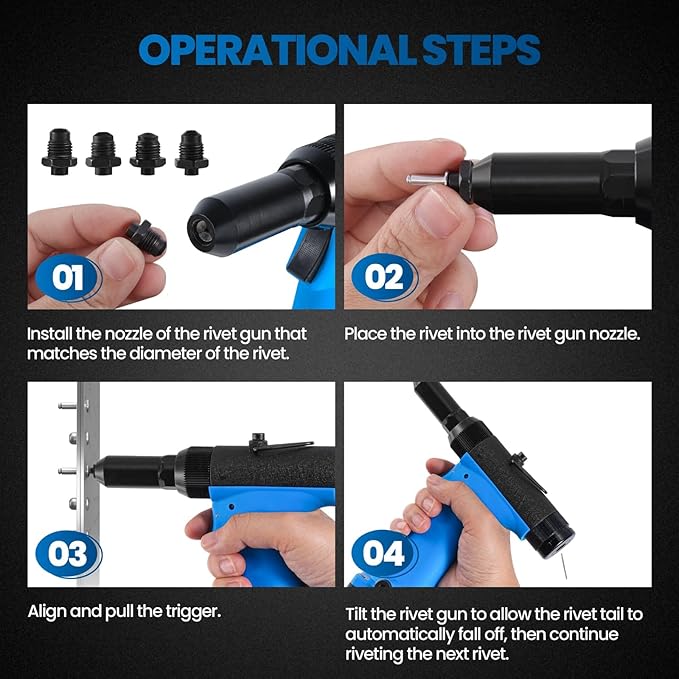 OPERATIONAL STEPS

01

Install the nozzle of the rivet gun that matches the diameter of the rivet.

02

Place the rivet into the rivet gun nozzle.

03

Align and pull the trigger.

04

Tilt the rivet gun to allow the rivet tail to automatically fall off, then continue riveting the next rivet.