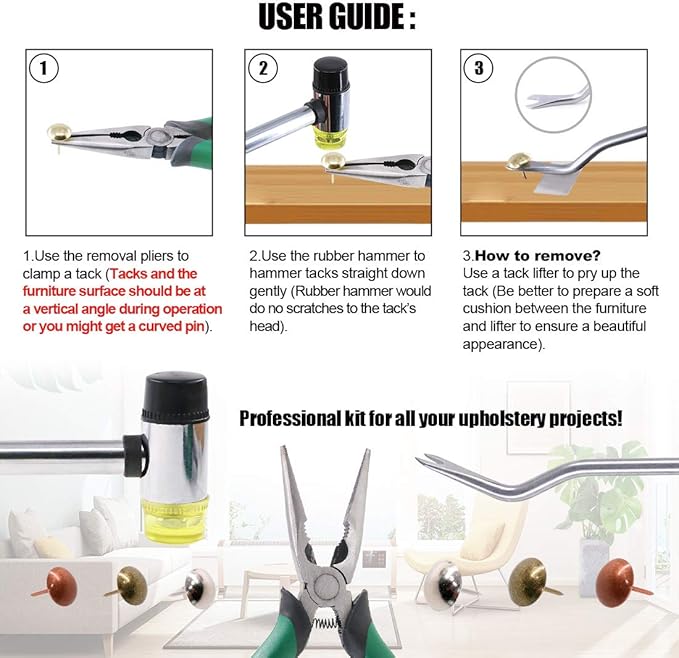 USER GUIDE :

1

2

3

1.Use the removal pliers to clamp a tack (Tacks and the furniture surface should be at a vertical angle during operation or you might get a curved pin).

2.Use the rubber hammer to hammer tacks straight down gently (Rubber hammer would do no scratches to the tack's head).

3.How to remove?
Use a tack lifter to pry up the tack (Be better to prepare a soft cushion between the furniture and lifter to ensure a beautiful appearance).

Professional kit for all your upholstery projects!