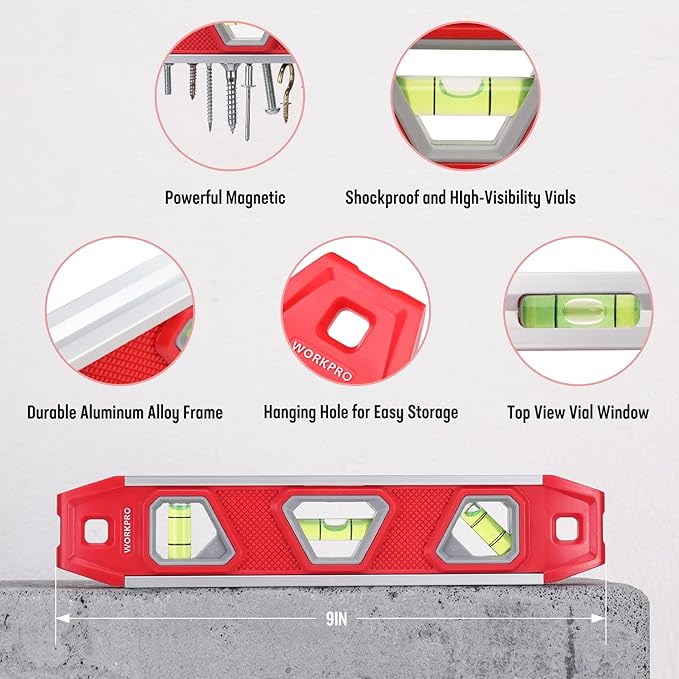 Powerful Magnetic

Shockproof and HIgh-Visibility Vials

WORKPRO

Durable Aluminum Alloy Frame

Hanging Hole for Easy Storage

Top View Vial Window

WORKPRO

9IN