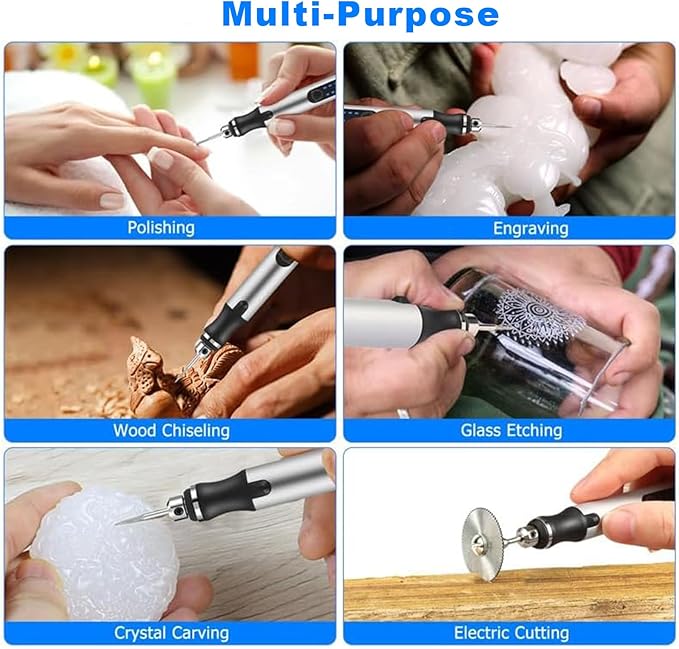 Multi-Purpose

Polishing

Engraving

Wood Chiseling

Glass Etching

Crystal Carving

Electric Cutting