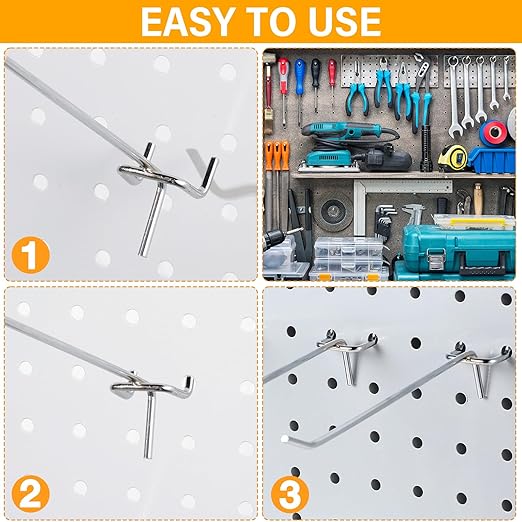 EASY TO USE

1

2

3