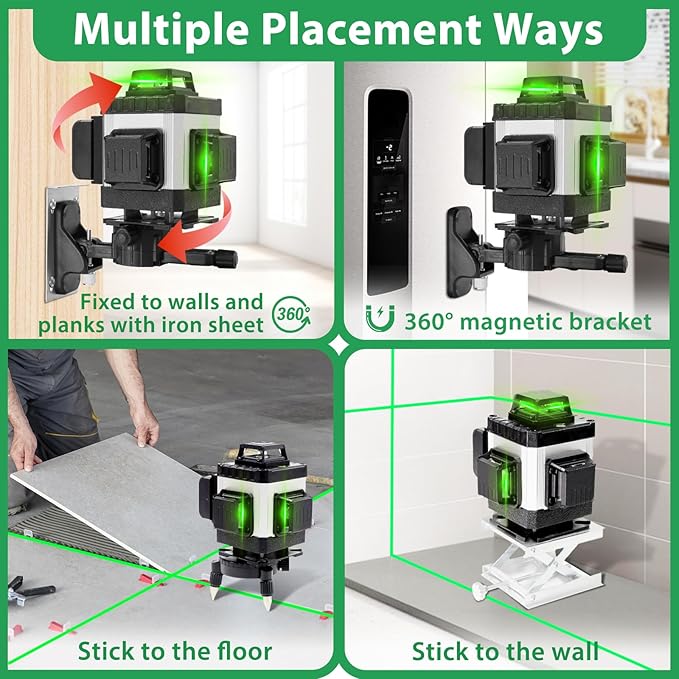 Multiple Placement Ways

Fixed to walls and planks with iron sheet

360°

360° magnetic bracket

Stick to the floor

Stick to the wall