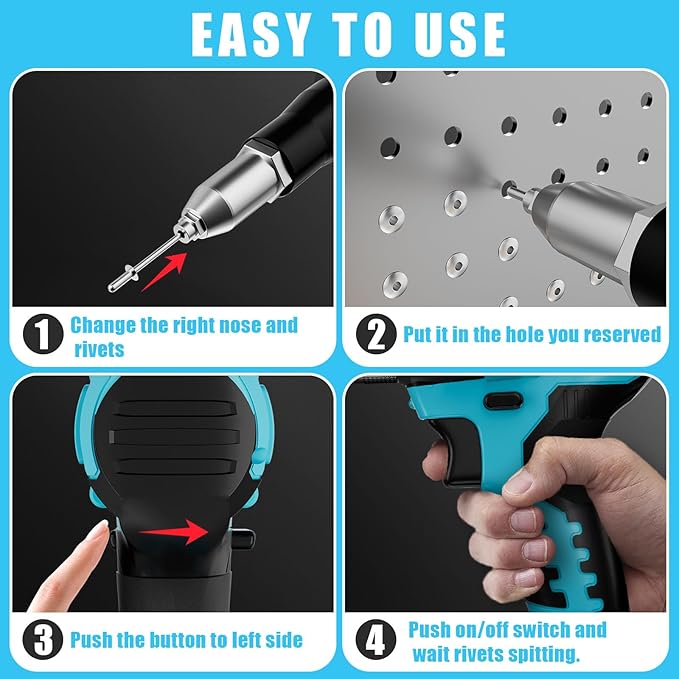 EASY TO USE

1 Change the right nose and rivets

2 Put it in the hole you reserved

3 Push the button to left side

4 Push on/off switch and wait rivets spitting.