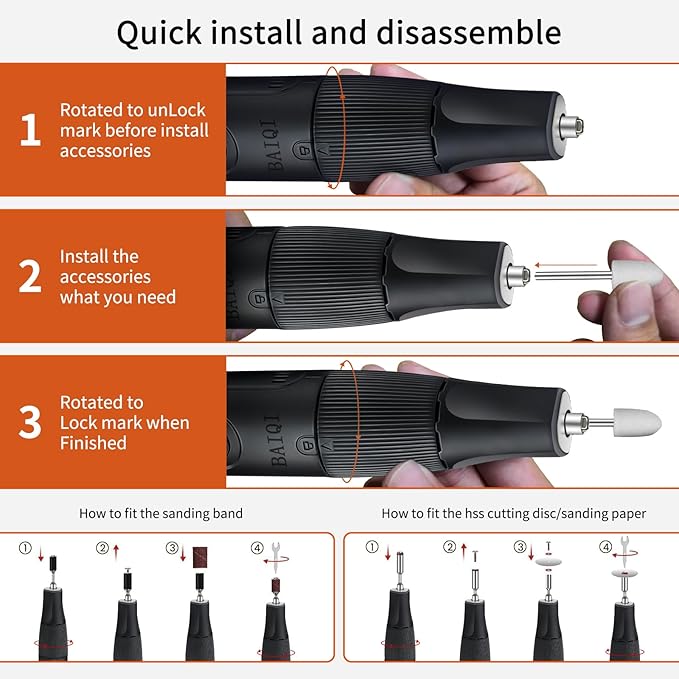 Quick install and disassemble

1
Rotated to unLock mark before install accessories

BAIQI

2
Install the accessories what you need

3
Rotated to Lock mark when Finished

BAIQI

How to fit the sanding band

① ② ③ ④

How to fit the hss cutting disc/sanding paper

① ② ③ ④