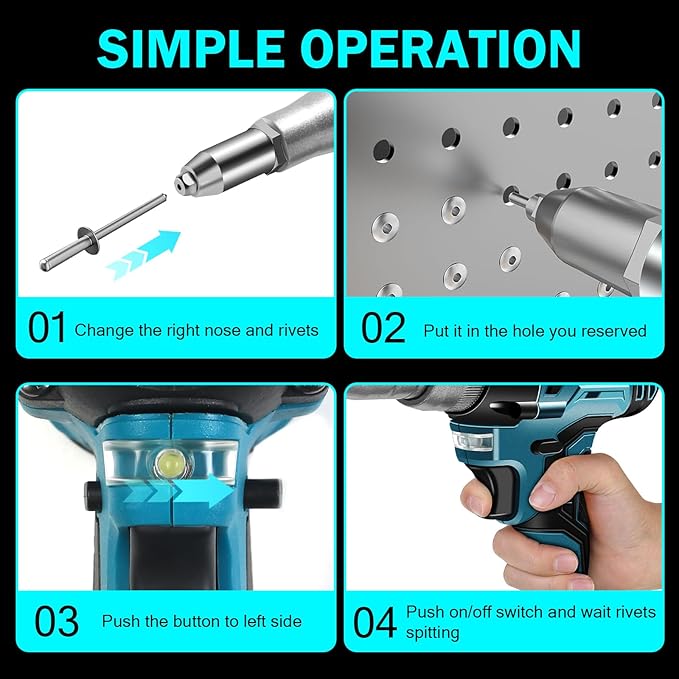 SIMPLE OPERATION

01 Change the right nose and rivets

02 Put it in the hole you reserved

03 Push the button to left side

04 Push on/off switch and wait rivets spitting