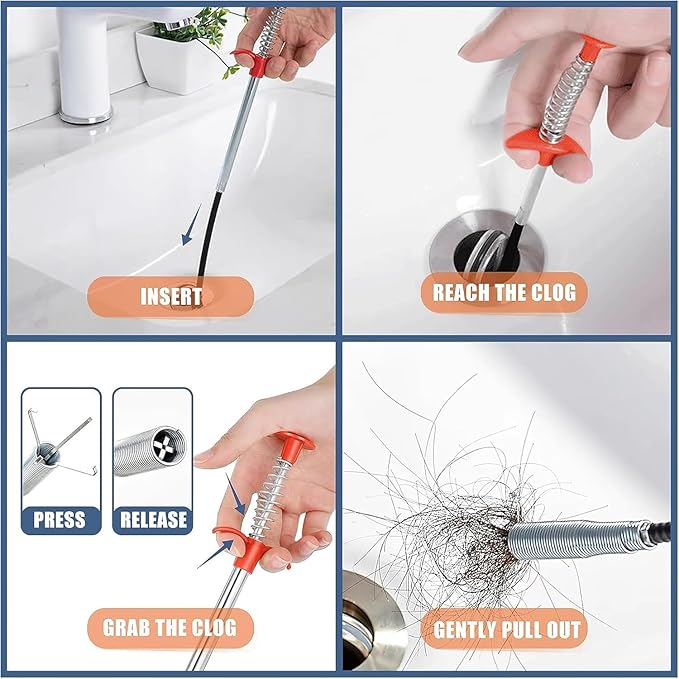 INSERT

REACH THE CLOG

PRESS

RELEASE

GRAB THE CLOG

GENTLY PULL OUT