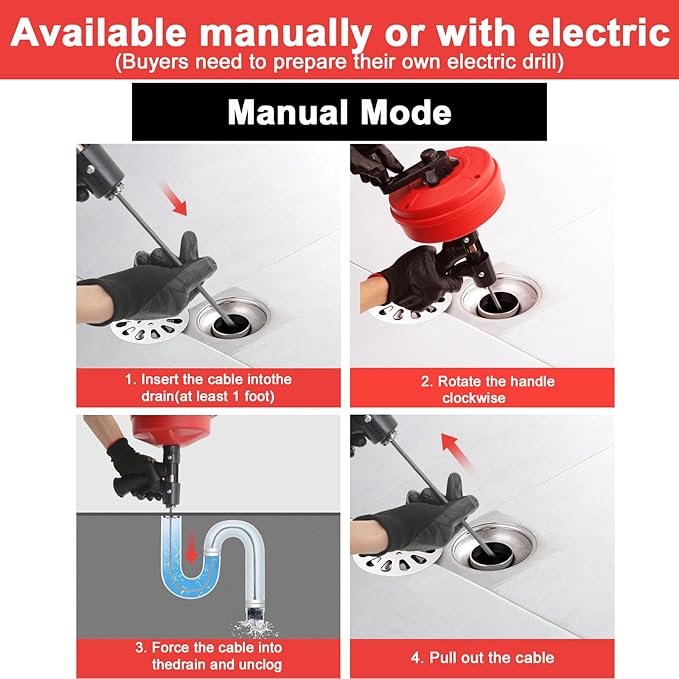 Available manually or with electric
(Buyers need to prepare their own electric drill)

Manual Mode

1. Insert the cable intothe drain(at least 1 foot)

2. Rotate the handle clockwise

3. Force the cable into thedrain and unclog

4. Pull out the cable