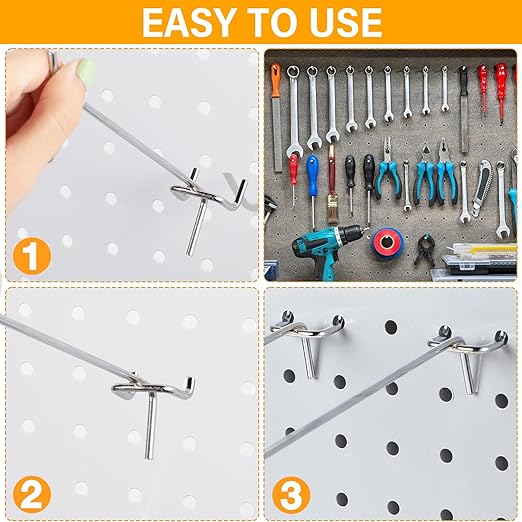 EASY TO USE

1

2

3