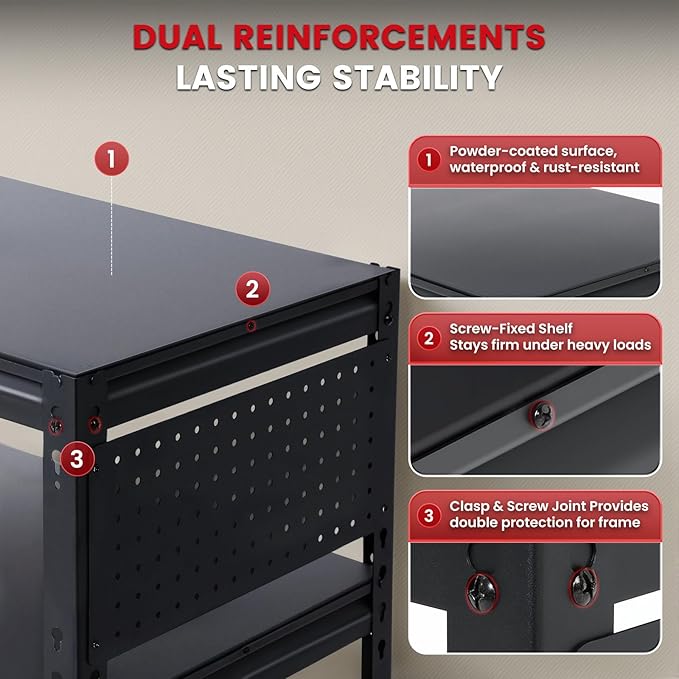 DUAL REINFORCEMENTS
LASTING STABILITY

1

2

3

1 Powder-coated surface, waterproof & rust-resistant

2 Screw-Fixed Shelf Stays firm under heavy loads

3 Clasp & Screw Joint Provides double protection for frame