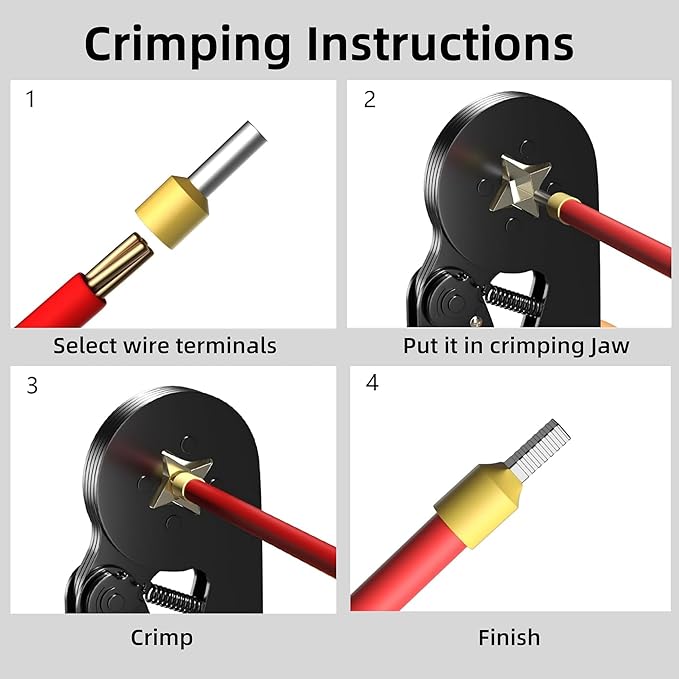 Crimping Instructions

1

Select wire terminals

2

Put it in crimping Jaw

3

Crimp

4

Finish