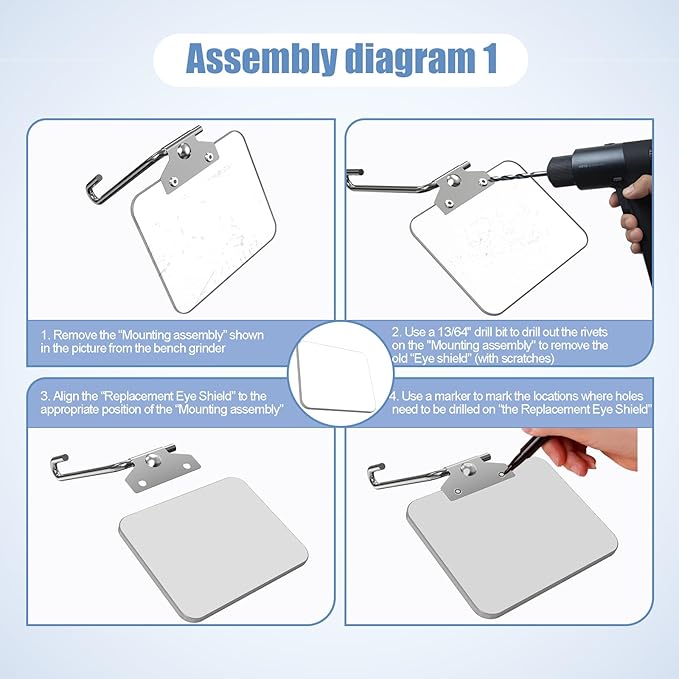 Assembly diagram 1

1. Remove the "Mounting assembly" shown in the picture from the bench grinder

2. Use a 13/64" drill bit to drill out the rivets on the "Mounting assembly" to remove the old "Eye shield" (with scratches)

3. Align the "Replacement Eye Shield" to the appropriate position of the "Mounting assembly"

4. Use a marker to mark the locations where holes need to be drilled on "the Replacement Eye Shield"