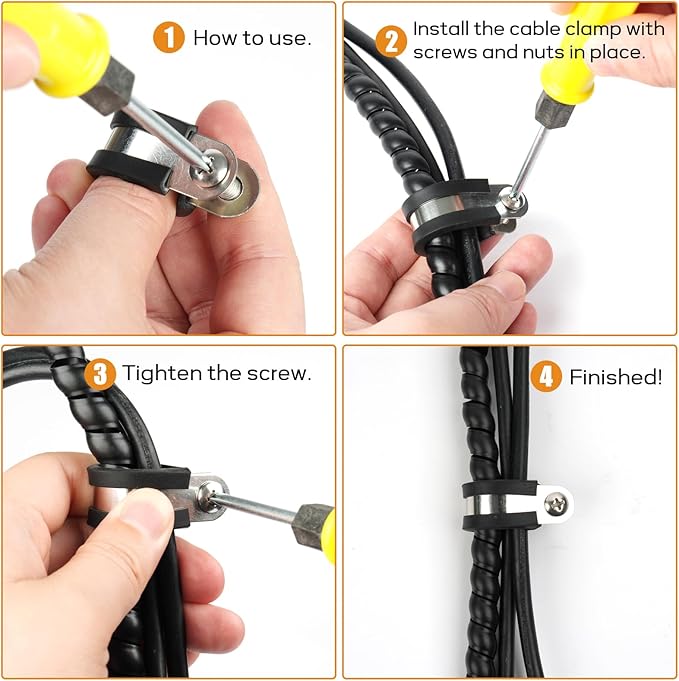 1 How to use.

2 Install the cable clamp with screws and nuts in place.

3 Tighten the screw.

4 Finished!