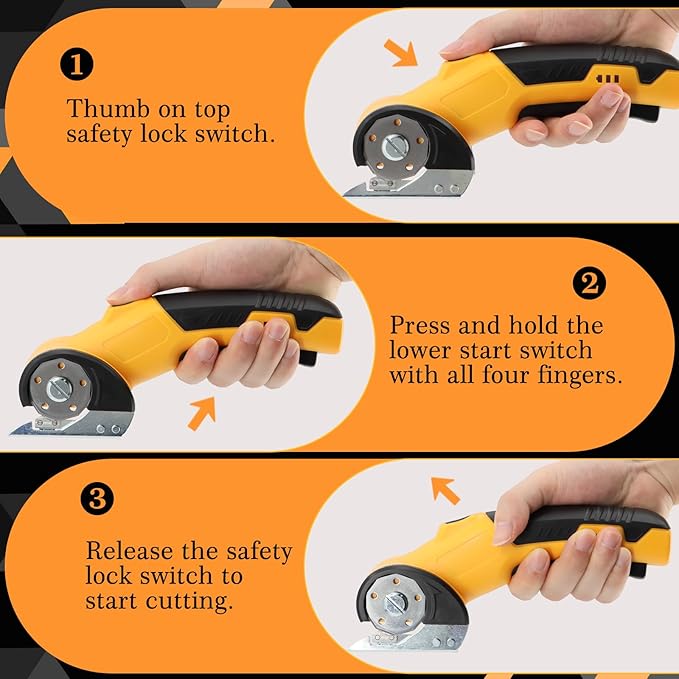 1

Thumb on top safety lock switch.

2

Press and hold the lower start switch with all four fingers.

3

Release the safety lock switch to start cutting.