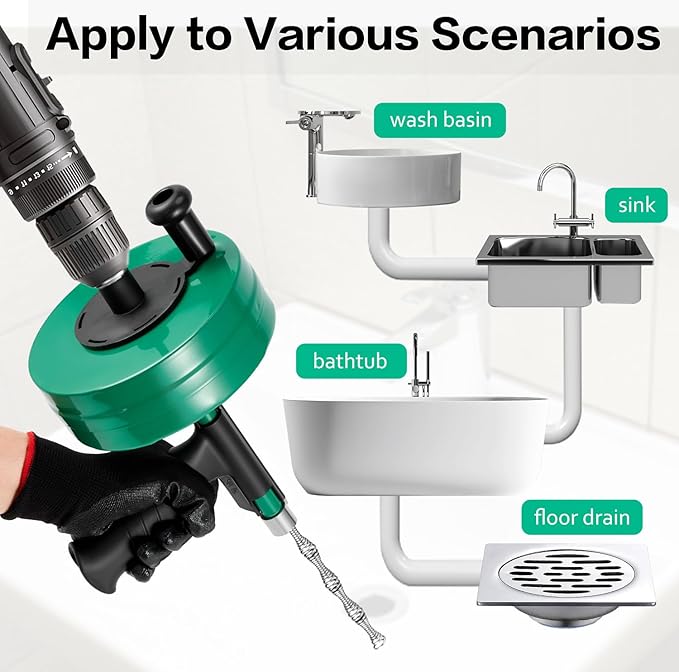 Apply to Various Scenarios

wash basin

sink

bathtub

floor drain