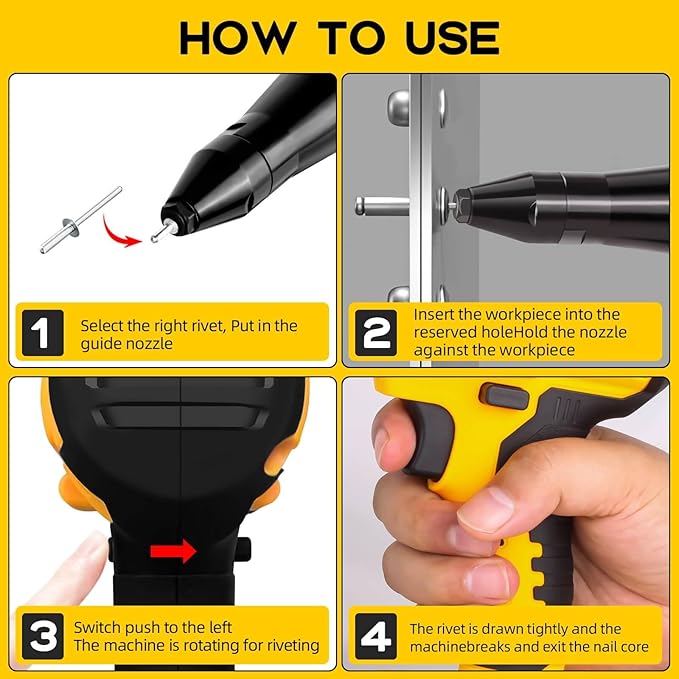 HOW TO USE

1 Select the right rivet, Put in the guide nozzle

2 Insert the workpiece into the reserved holeHold the nozzle against the workpiece

3 Switch push to the left
The machine is rotating for riveting

4 The rivet is drawn tightly and the machinebreaks and exit the nail core