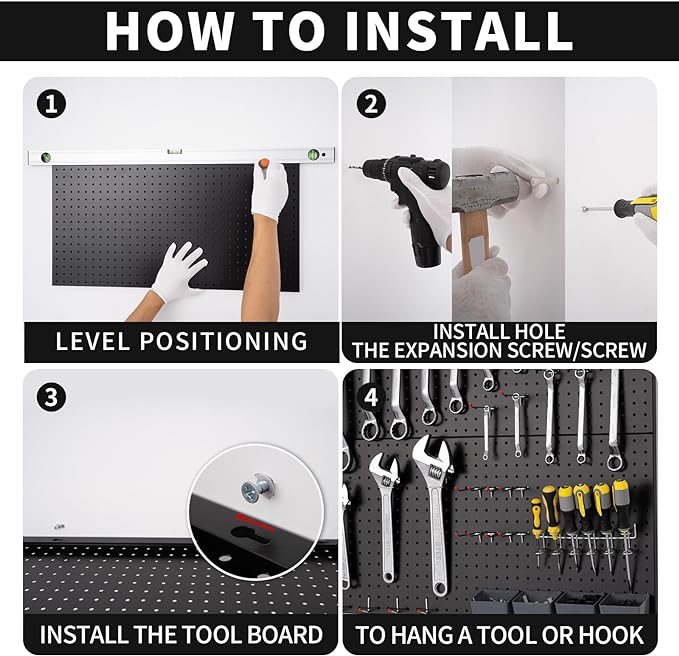 HOW TO INSTALL

1

LEVEL POSITIONING

2

INSTALL HOLE
THE EXPANSION SCREW/SCREW

3

INSTALL THE TOOL BOARD

4

TO HANG A TOOL OR HOOK