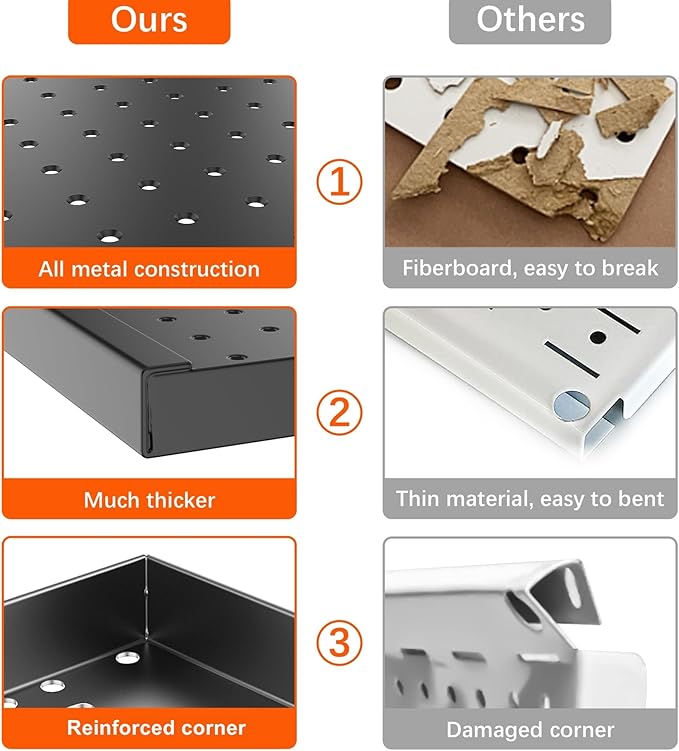 Ours

Others

All metal construction

1

Fiberboard, easy to break

Much thicker

2

Thin material, easy to bent

Reinforced corner

3

Damaged corner