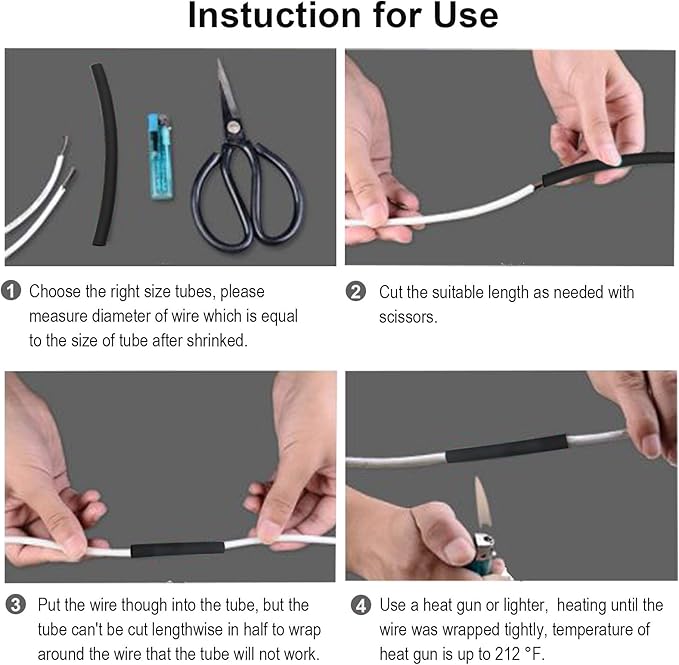 Instuction for Use

1 Choose the right size tubes, please measure diameter of wire which is equal to the size of tube after shrinked.

2 Cut the suitable length as needed with scissors.

3 Put the wire though into the tube, but the tube can't be cut lengthwise in half to wrap around the wire that the tube will not work.

4 Use a heat gun or lighter, heating until the wire was wrapped tightly, temperature of heat gun is up to 212 °F.