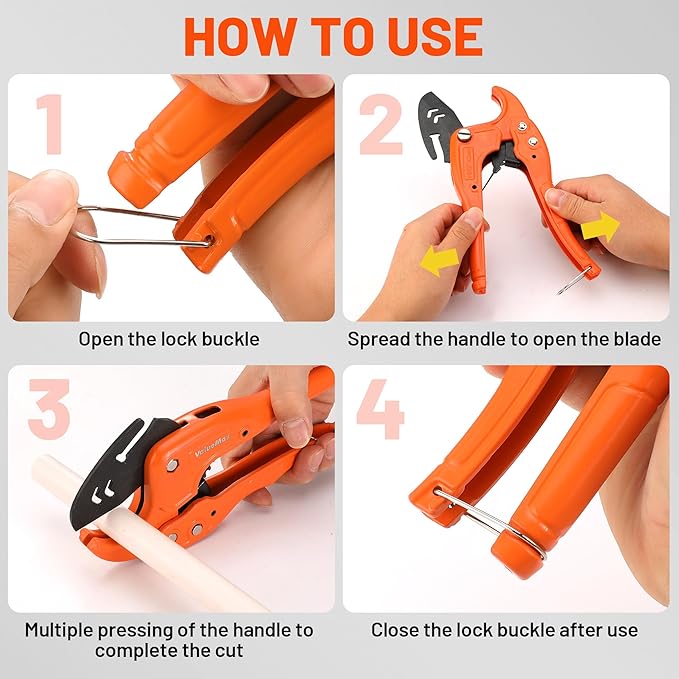 HOW TO USE

1

Open the lock buckle

2

Spread the handle to open the blade

3

ValueMax

Multiple pressing of the handle to complete the cut

4

Close the lock buckle after use