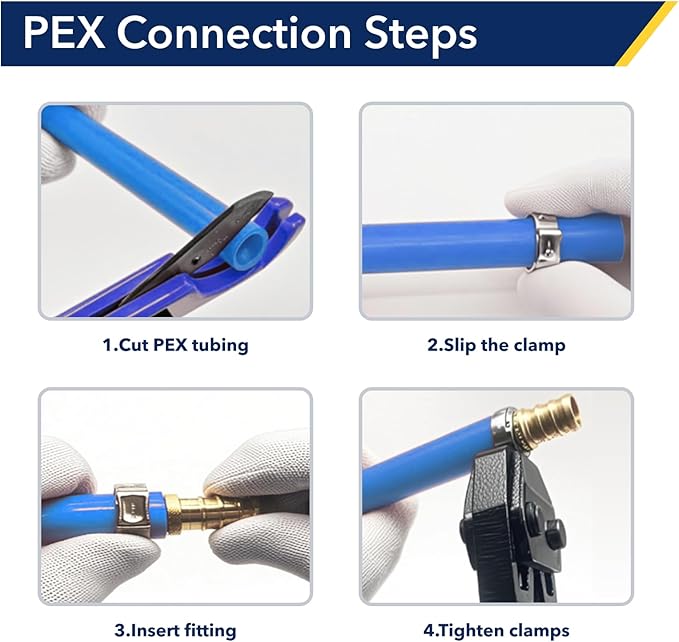 PEX Connection Steps

1.Cut PEX tubing

2.Slip the clamp

3.Insert fitting

4.Tighten clamps