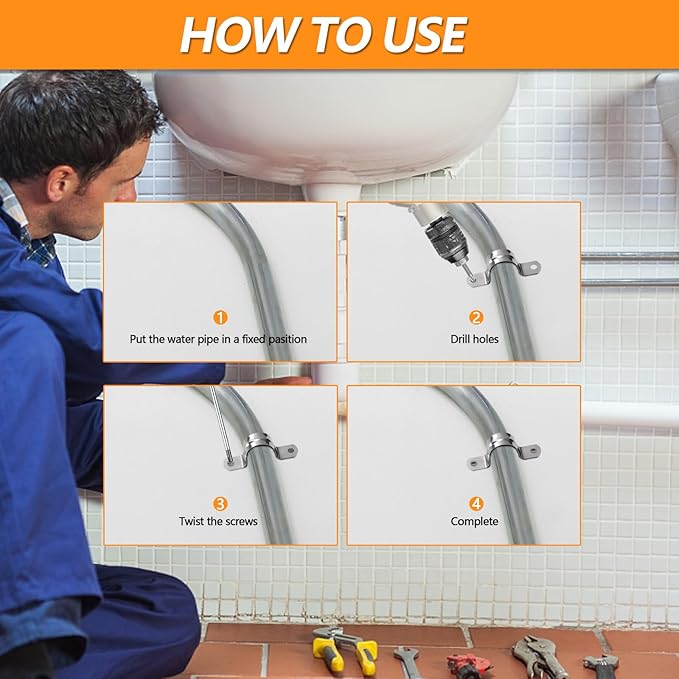 HOW TO USE

1
Put the water pipe in a fixed pasition

2
Drill holes

3
Twist the screws

4
Complete