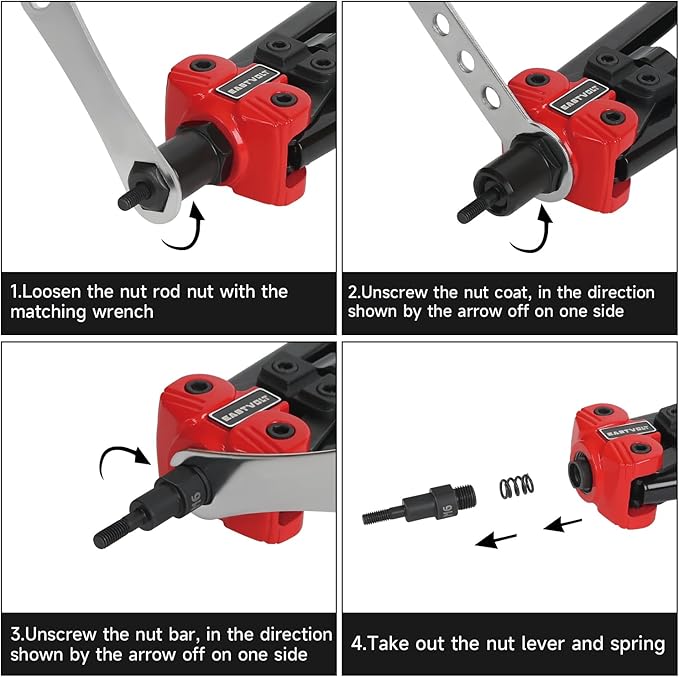 EASTVOLT

1.Loosen the nut rod nut with the matching wrench

EASTVOLT

2.Unscrew the nut coat, in the direction shown by the arrow off on one side

EASTVOLT

M6

3.Unscrew the nut bar, in the direction shown by the arrow off on one side

EASTVOLT

M6

4.Take out the nut lever and spring