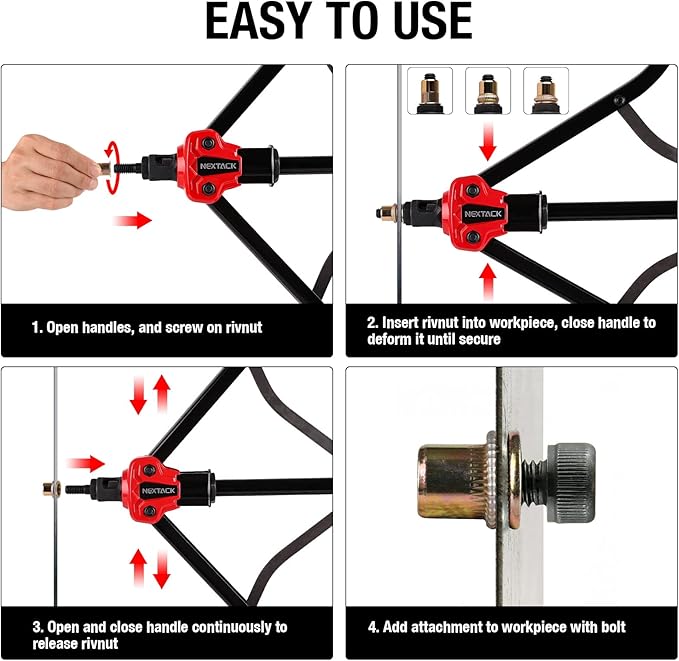 EASY TO USE

NEXTACK

1. Open handles, and screw on rivnut

NEXTACK

2. Insert rivnut into workpiece, close handle to deform it until secure

NEXTACK

3. Open and close handle continuously to release rivnut

4. Add attachment to workpiece with bolt