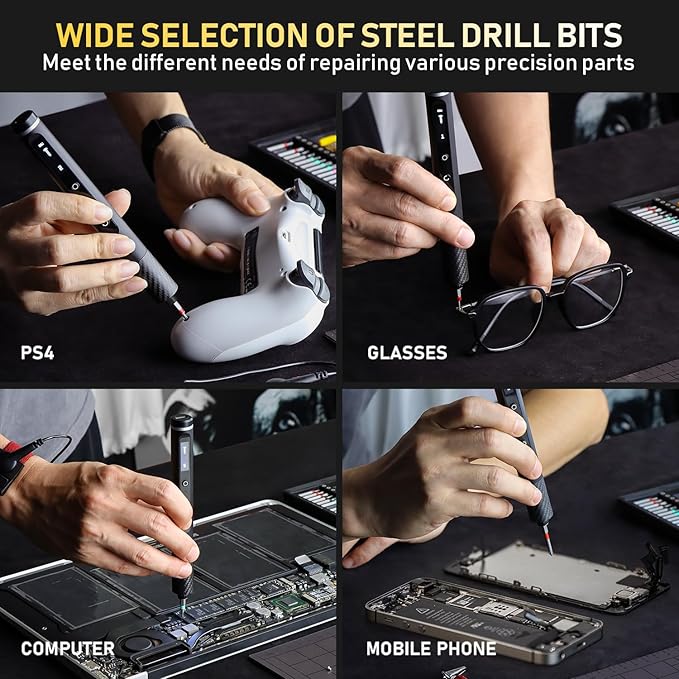 WIDE SELECTION OF STEEL DRILL BITS
Meet the different needs of repairing various precision parts

PS4

GLASSES

COMPUTER

MOBILE PHONE