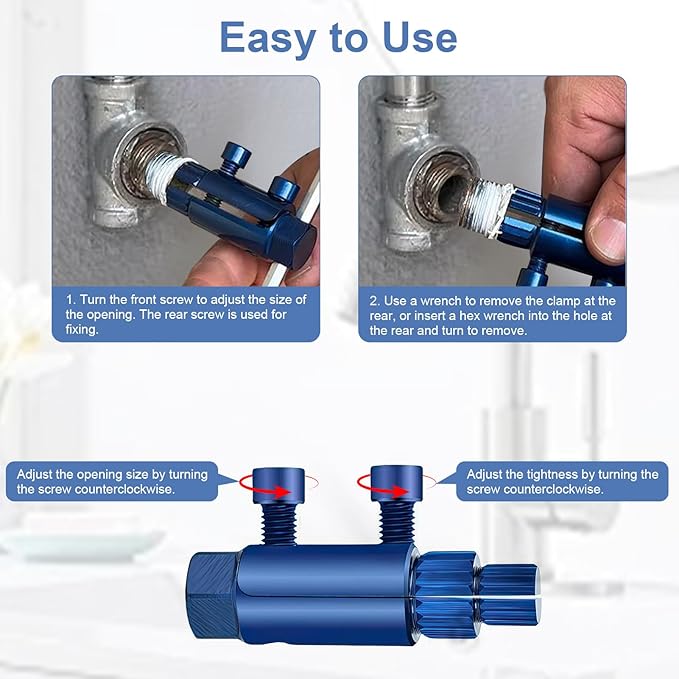 Easy to Use

1. Turn the front screw to adjust the size of the opening. The rear screw is used for fixing.

2. Use a wrench to remove the clamp at the rear, or insert a hex wrench into the hole at the rear and turn to remove.

Adjust the opening size by turning the screw counterclockwise.

Adjust the tightness by turning the screw counterclockwise.