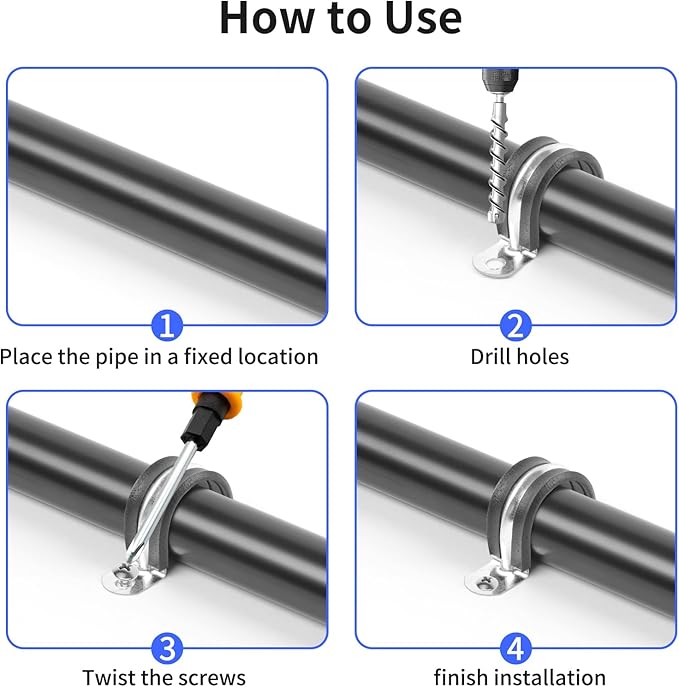 How to Use

1
Place the pipe in a fixed location

2
Drill holes

3
Twist the screws

4
finish installation