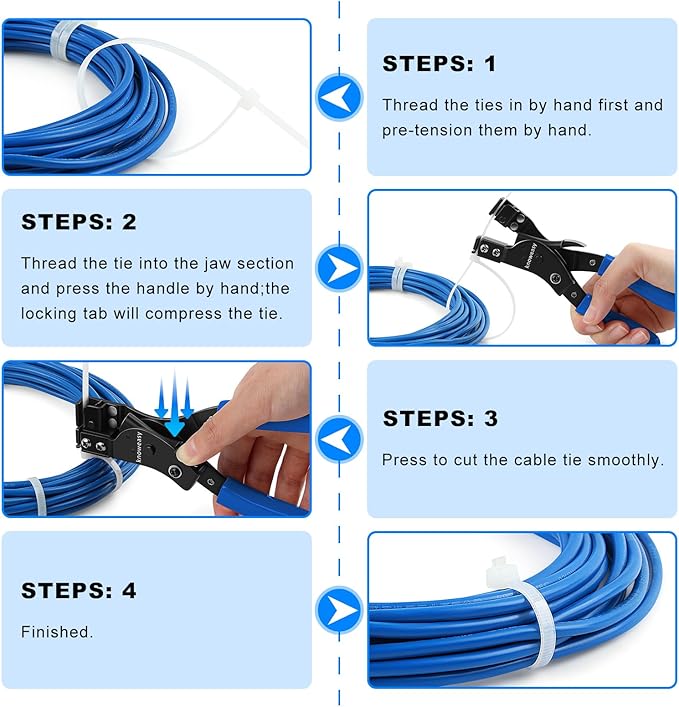 STEPS: 1

Thread the ties in by hand first and pre-tension them by hand.

STEPS: 2

Thread the tie into the jaw section and press the handle by hand;the locking tab will compress the tie.

knoweasy

knoweasy

STEPS: 3

Press to cut the cable tie smoothly.

STEPS: 4

Finished.