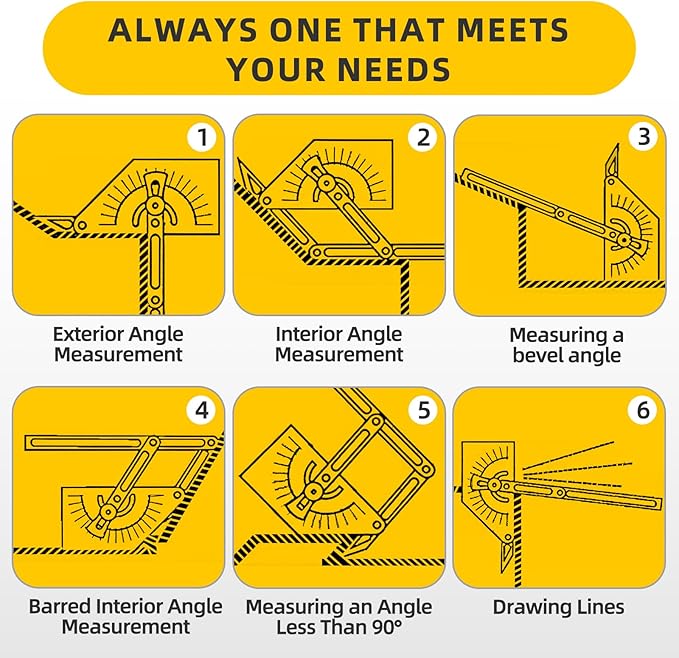 ALWAYS ONE THAT MEETS YOUR NEEDS

1

Exterior Angle Measurement

2

Interior Angle Measurement

3

Measuring a bevel angle

4

Barred Interior Angle Measurement

5

Measuring an Angle Less Than 90°

6

Drawing Lines