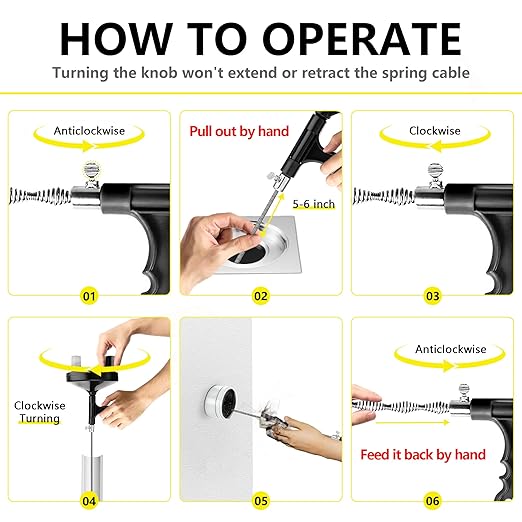 HOW TO OPERATE

Turning the knob won't extend or retract the spring cable

Anticlockwise

01

Pull out by hand

5-6 inch

02

Clockwise

03

Clockwise Turning

04

05

Anticlockwise

Feed it back by hand

06