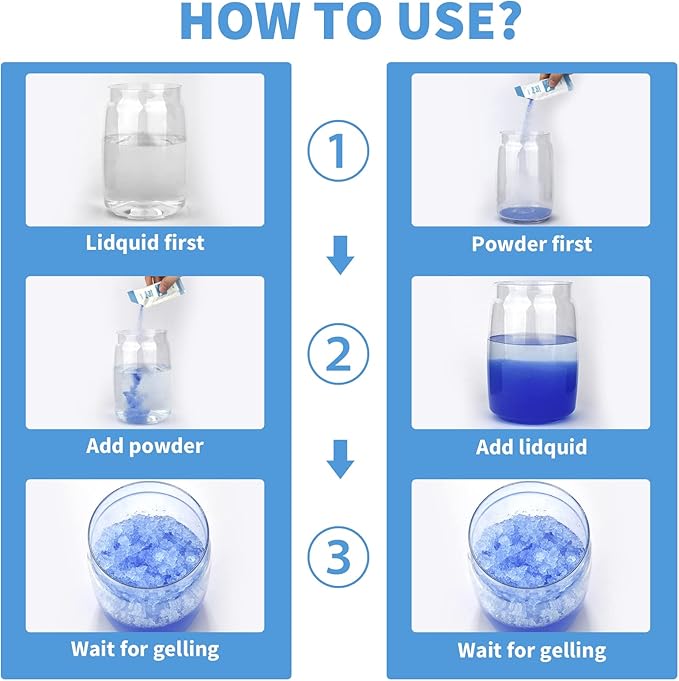 HOW TO USE?

Lidquid first

Add powder

Wait for gelling

1

2

3

Powder first

Add lidquid

Wait for gelling