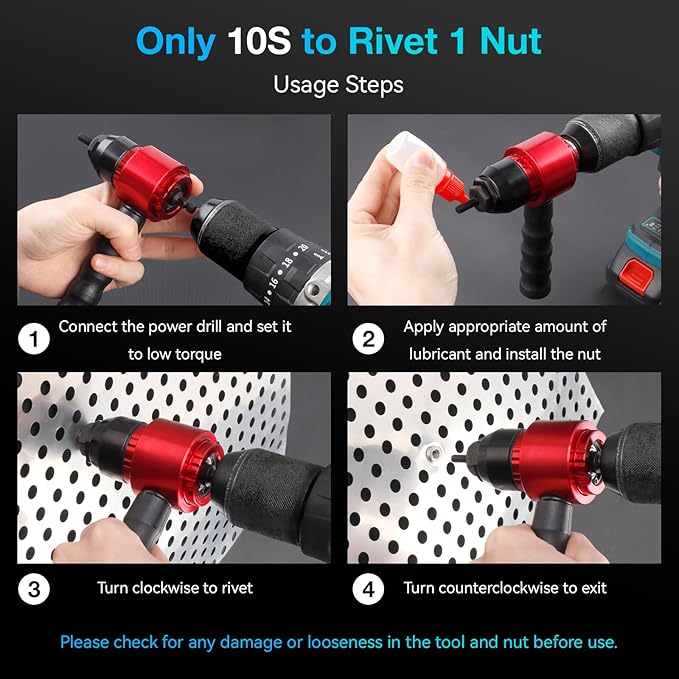 Only 10S to Rivet 1 Nut

Usage Steps

16 18 20

1 Connect the power drill and set it to low torque

2 Apply appropriate amount of lubricant and install the nut

3 Turn clockwise to rivet

4 Turn counterclockwise to exit

Please check for any damage or looseness in the tool and nut before use.