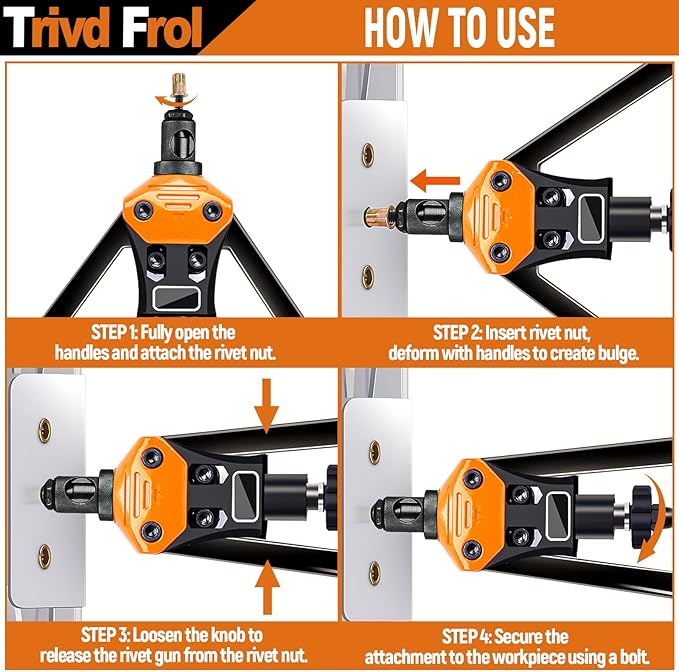 Trivd Frol

HOW TO USE

STEP 1: Fully open the handles and attach the rivet nut.

STEP 2: Insert rivet nut, deform with handles to create bulge.

STEP 3: Loosen the knob to release the rivet gun from the rivet nut.

STEP 4: Secure the attachment to the workpiece using a bolt.