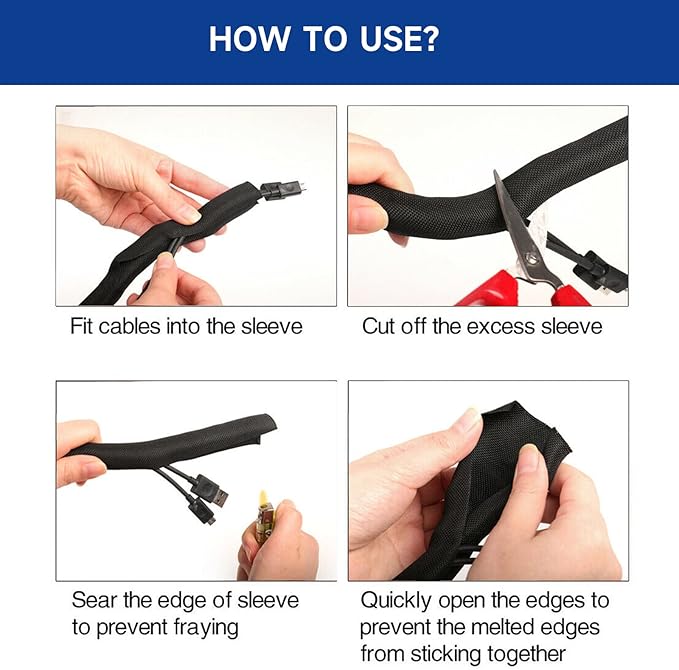 HOW TO USE?

Fit cables into the sleeve

Cut off the excess sleeve

Sear the edge of sleeve to prevent fraying

Quickly open the edges to prevent the melted edges from sticking together