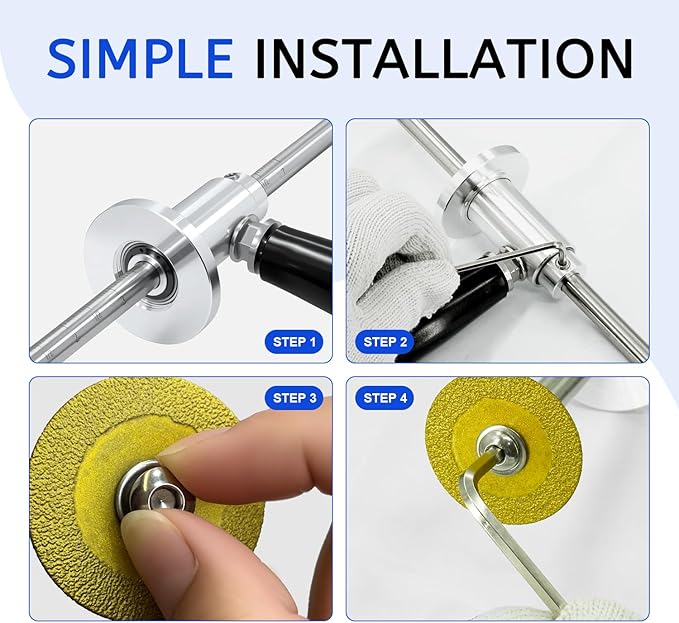 SIMPLE INSTALLATION

STEP 1

STEP 2

STEP 3

STEP 4