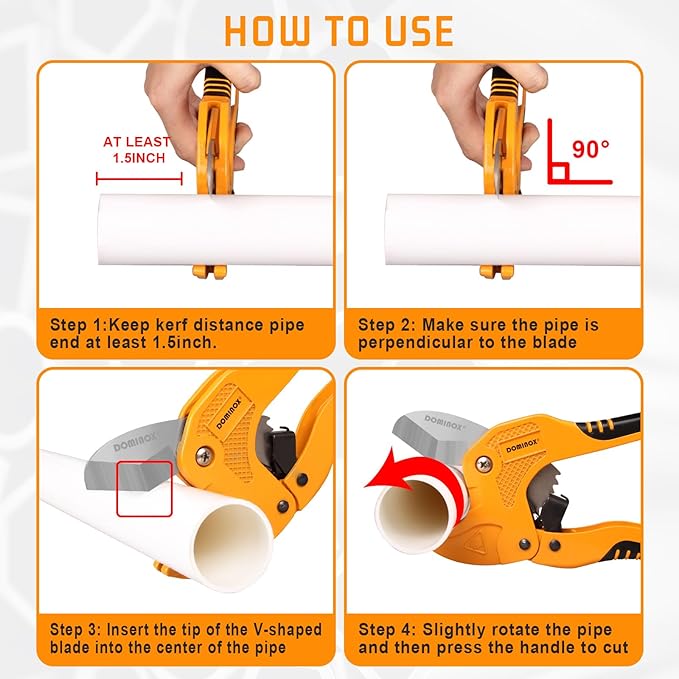 HOW TO USE

AT LEAST 1.5INCH

Step 1:Keep kerf distance pipe end at least 1.5inch.

90°

Step 2: Make sure the pipe is perpendicular to the blade

DOMINOX

DOMINOX

Step 3: Insert the tip of the V-shaped blade into the center of the pipe

DOMINOX

DOMINOX

Step 4: Slightly rotate the pipe and then press the handle to cut