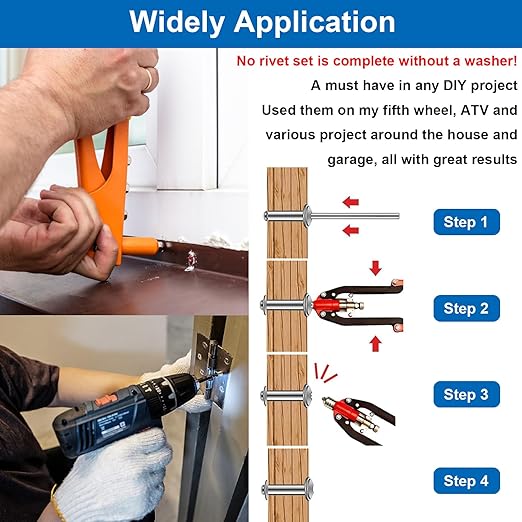 Widely Application

No rivet set is complete without a washer!

A must have in any DIY project

Used them on my fifth wheel, ATV and various project around the house and garage, all with great results

Step 1

Step 2

Step 3

Step 4