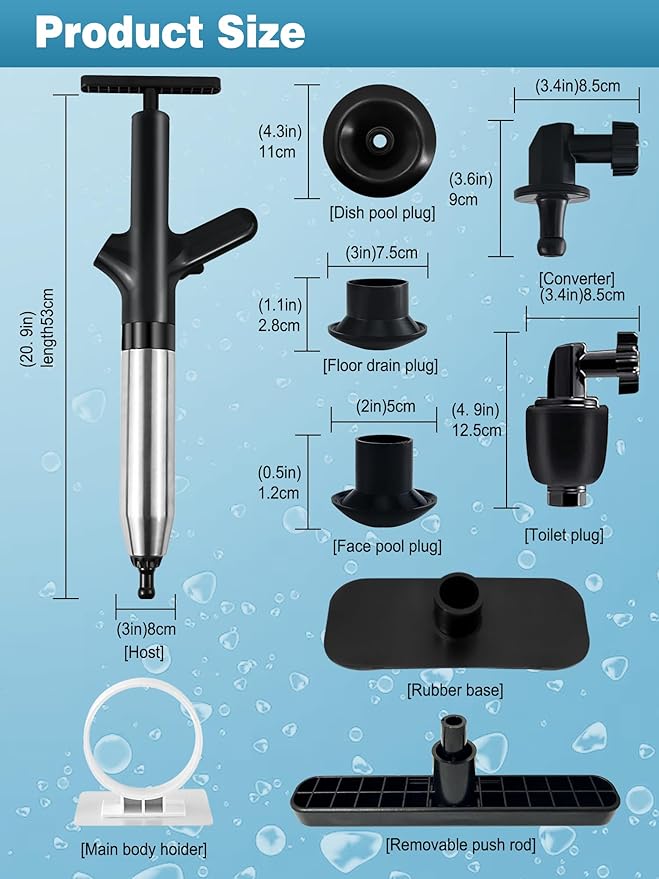 Product Size

(20. 9in) length53cm

(3in)8cm
[Host]

(4.3in) 11cm
[Dish pool plug]

(3in)7.5cm
(1.1in) 2.8cm
[Floor drain plug]

(2in)5cm
(0.5in) 1.2cm
[Face pool plug]

(3.4in)8.5cm
(3.6in) 9cm
[Converter]

(3.4in)8.5cm
(4. 9in) 12.5cm
[Toilet plug]

[Rubber base]

[Main body hoider]

[Removable push rod]