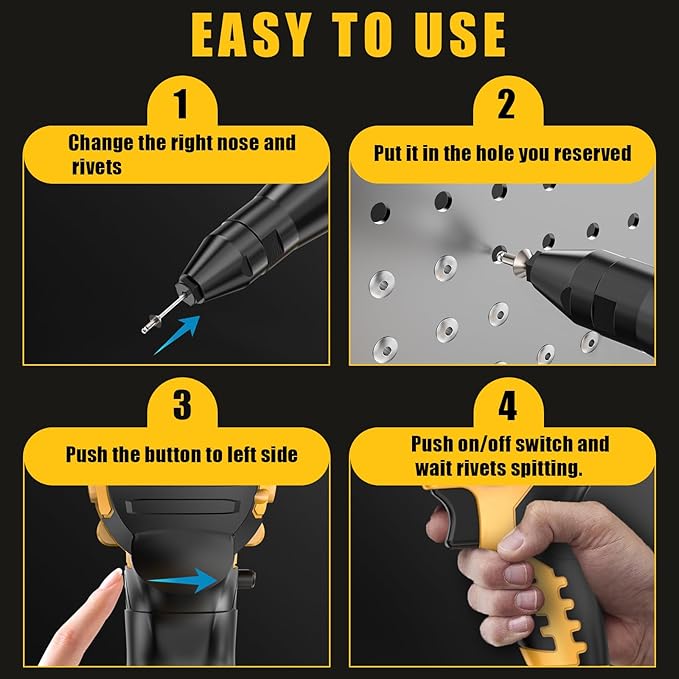 EASY TO USE

1

Change the right nose and rivets

2

Put it in the hole you reserved

3

Push the button to left side

4

Push on/off switch and wait rivets spitting.