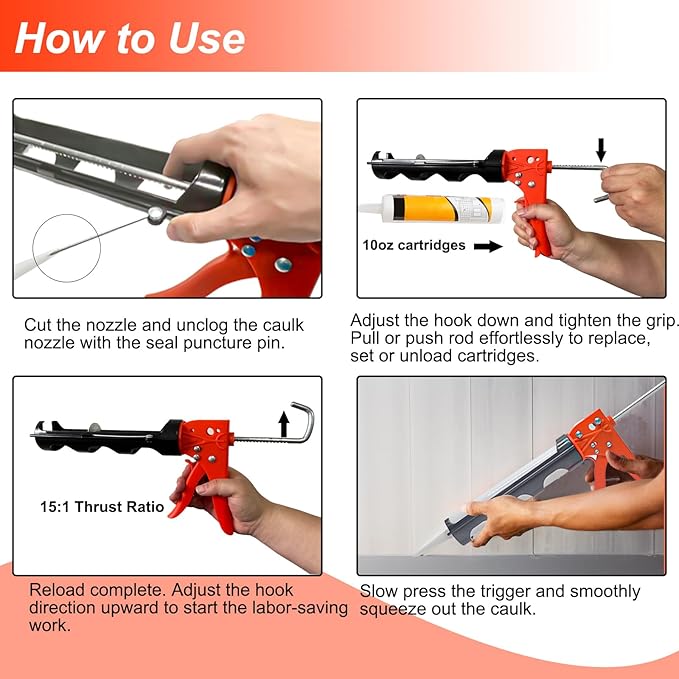 How to Use

Cut the nozzle and unclog the caulk nozzle with the seal puncture pin.

10oz cartridges

Adjust the hook down and tighten the grip. Pull or push rod effortlessly to replace, set or unload cartridges.

15:1 Thrust Ratio

Reload complete. Adjust the hook direction upward to start the labor-saving work.

Slow press the trigger and smoothly squeeze out the caulk.