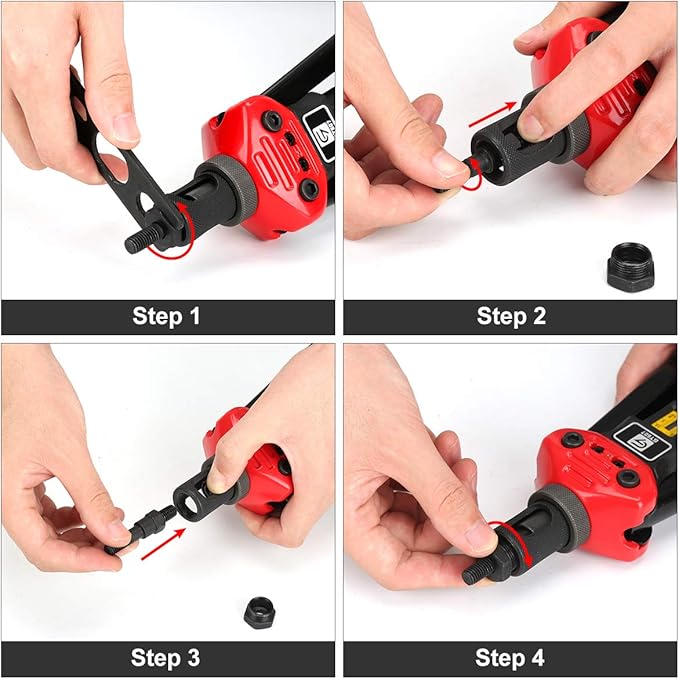 Step 1

Step 2

Step 3

Step 4