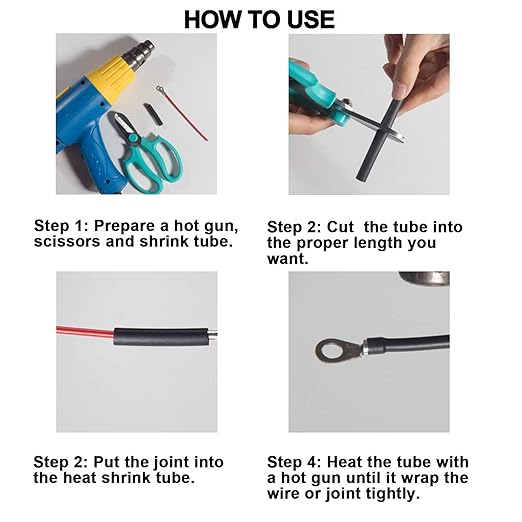 HOW TO USE

Step 1: Prepare a hot gun, scissors and shrink tube.

Step 2: Cut  the tube into the proper length you want.

Step 2: Put the joint into the heat shrink tube.

Step 4: Heat the tube with a hot gun until it wrap the wire or joint tightly.