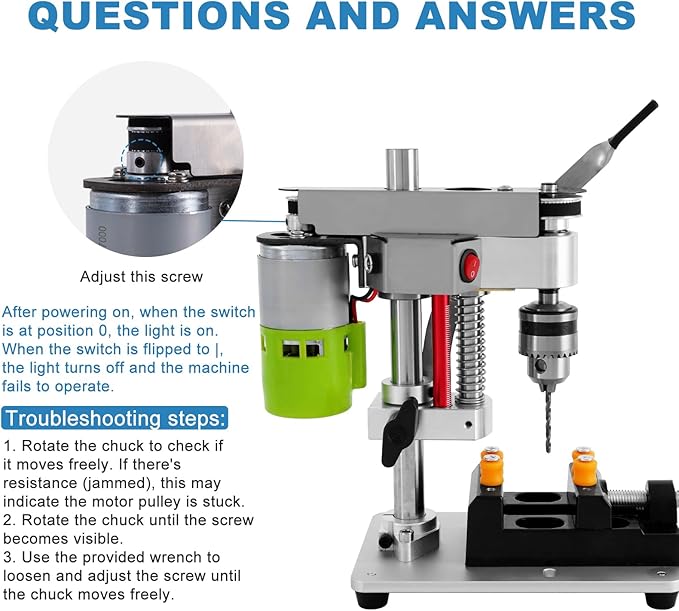 QUESTIONS AND ANSWERS

Adjust this screw

After powering on, when the switch is at position 0, the light is on. When the switch is flipped to |, the light turns off and the machine fails to operate.

Troubleshooting steps:

1. Rotate the chuck to check if it moves freely. If there's resistance (jammed), this may indicate the motor pulley is stuck.
2. Rotate the chuck until the screw becomes visible.
3. Use the provided wrench to loosen and adjust the screw until the chuck moves freely.