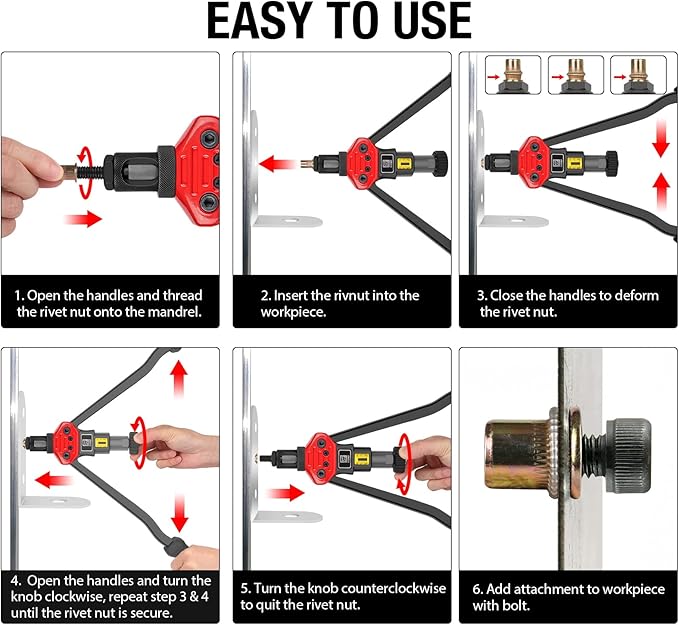 EASY TO USE

1. Open the handles and thread the rivet nut onto the mandrel.

2. Insert the rivnut into the workpiece.

3. Close the handles to deform the rivet nut.

4. Open the handles and turn the knob clockwise, repeat step 3 & 4 until the rivet nut is secure.

5. Turn the knob counterclockwise to quit the rivet nut.

6. Add attachment to workpiece with bolt.