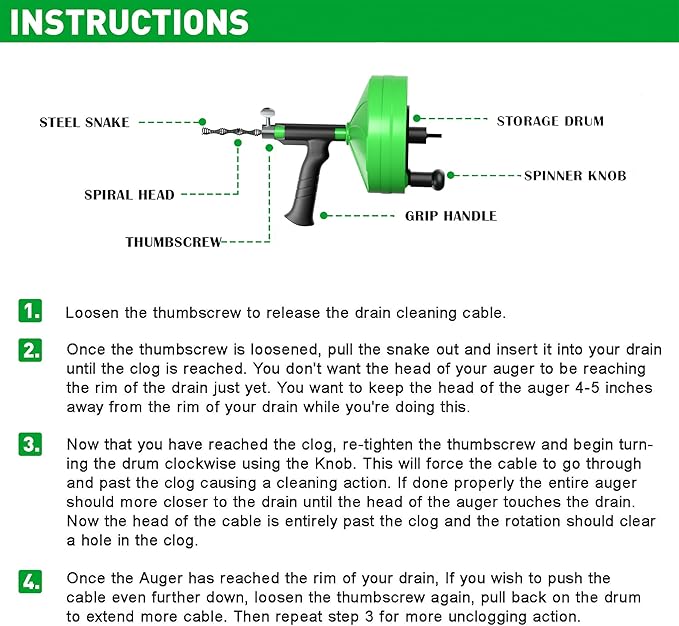 INSTRUCTIONS

STEEL SNAKE

SPIRAL HEAD

THUMBSCREW

STORAGE DRUM

SPINNER KNOB

GRIP HANDLE

1. Loosen the thumbscrew to release the drain cleaning cable.

2. Once the thumbscrew is loosened, pull the snake out and insert it into your drain until the clog is reached. You don't want the head of your auger to be reaching the rim of the drain just yet. You want to keep the head of the auger 4-5 inches away from the rim of your drain while you're doing this.

3. Now that you have reached the clog, re-tighten the thumbscrew and begin turning the drum clockwise using the Knob. This will force the cable to go through and past the clog causing a cleaning action. If done properly the entire auger should more closer to the drain until the head of the auger touches the drain. Now the head of the cable is entirely past the clog and the rotation should clear a hole in the clog.

4. Once the Auger has reached the rim of your drain, If you wish to push the cable even further down, loosen the thumbscrew again, pull back on the drum to extend more cable. Then repeat step 3 for more unclogging action.