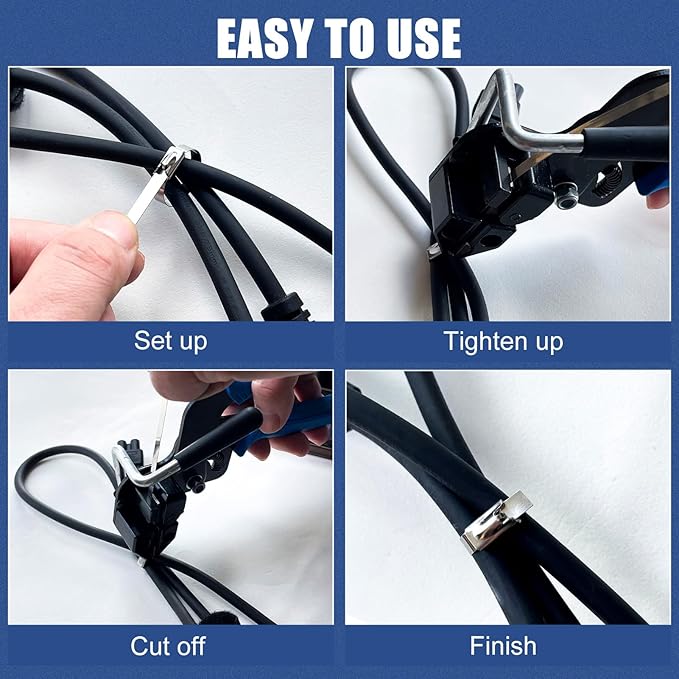 EASY TO USE

Set up

Tighten up

Cut off

Finish